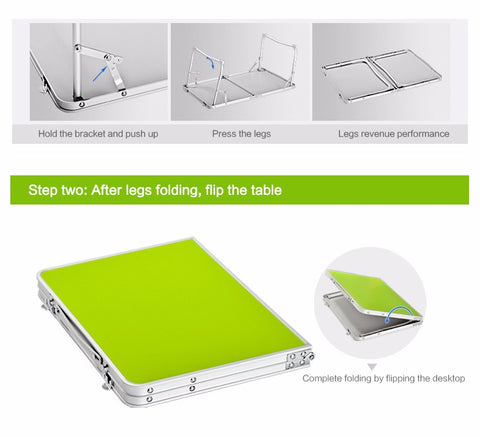 Hold the bracket and push up

Press the legs

Legs revenue performance

Step two: After legs folding, flip the table

Complete folding by flipping the desktop